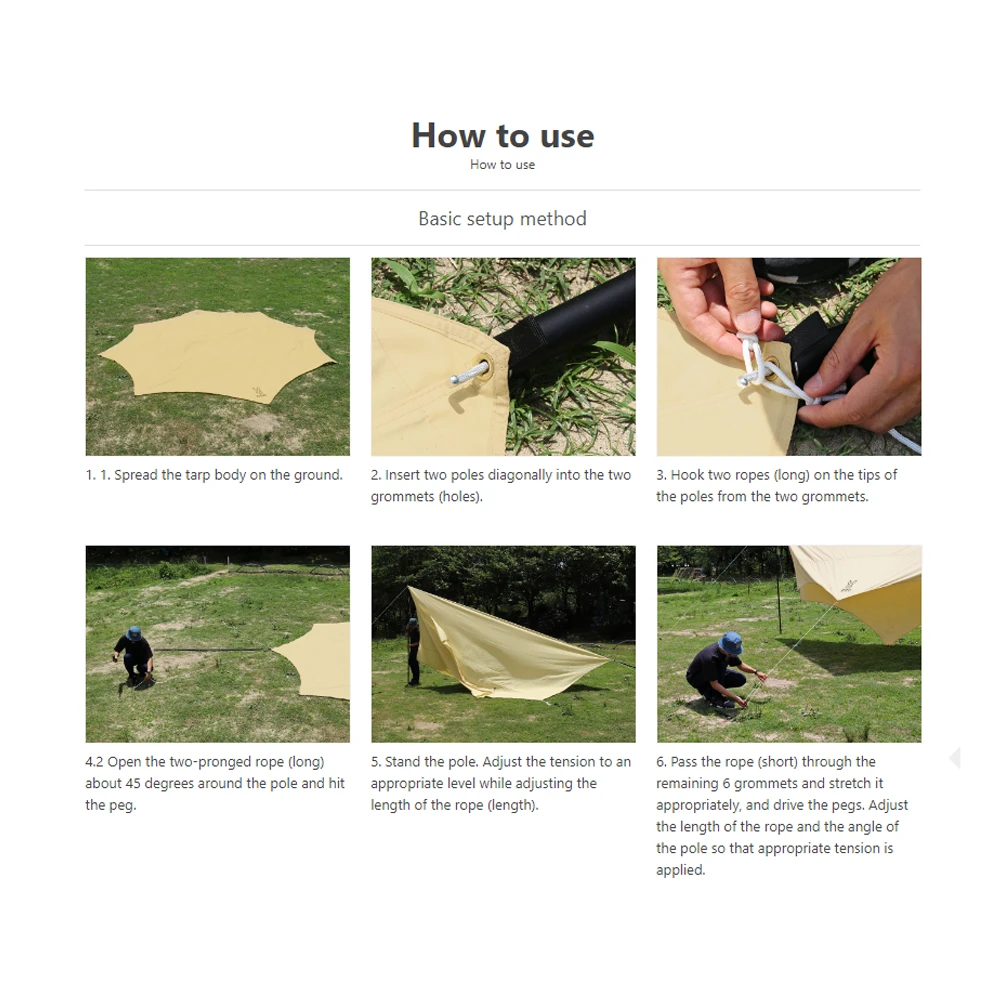 How to use
How to use

Basic setup method

1. 1. Spread the tarp body on the ground.

2. Insert two poles diagonally into the two grommets (holes).

3. Hook two ropes (long) on the tips of the poles from the two grommets.

4.2 Open the two-pronged rope (long) about 45 degrees around the pole and hit the peg.

5. Stand the pole. Adjust the tension to an appropriate level while adjusting the length of the rope (length).

6. Pass the rope (short) through the remaining 6 grommets and stretch it appropriately, and drive the pegs. Adjust the length of the rope and the angle of the pole so that appropriate tension is applied.