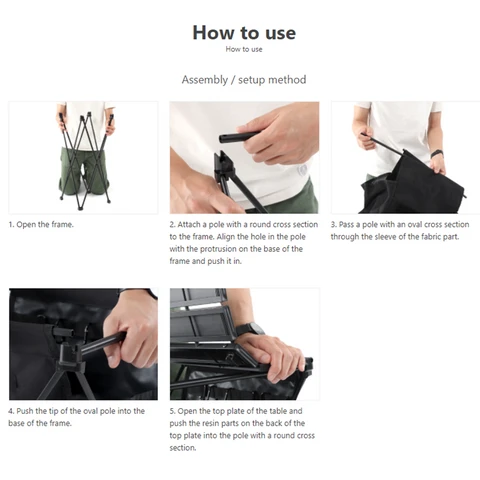 How to use

How to use

Assembly / setup method

1. Open the frame.

2. Attach a pole with a round cross section to the frame. Align the hole in the pole with the protrusion on the base of the frame and push it in.

3. Pass a pole with an oval cross section through the sleeve of the fabric part.

4. Push the tip of the oval pole into the base of the frame.

5. Open the top plate of the table and push the resin parts on the back of the top plate into the pole with a round cross section.