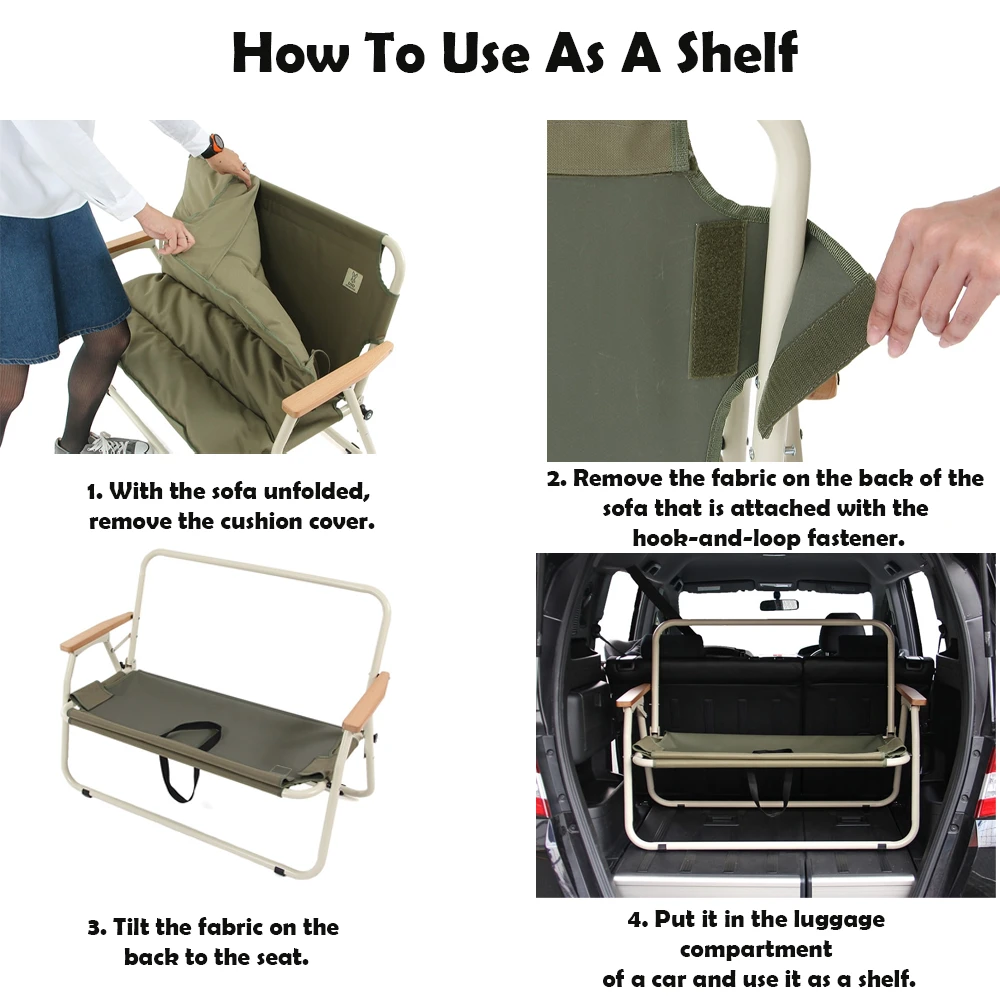 How To Use As A Shelf

1. With the sofa unfolded, remove the cushion cover.

2. Remove the fabric on the back of the sofa that is attached with the hook-and-loop fastener.

3. Tilt the fabric on the back to the seat.

4. Put it in the luggage compartment of a car and use it as a shelf.