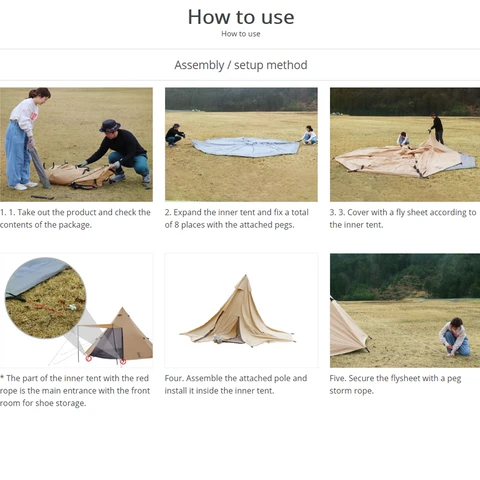 How to use

How to use

Assembly / setup method

1. 1. Take out the product and check the contents of the package.

2. Expand the inner tent and fix a total of 8 places with the attached pegs.

3. 3. Cover with a fly sheet according to the inner tent.

* The part of the inner tent with the red rope is the main entrance with the front room for shoe storage.

Four. Assemble the attached pole and install it inside the inner tent.

Five. Secure the flysheet with a peg storm rope.